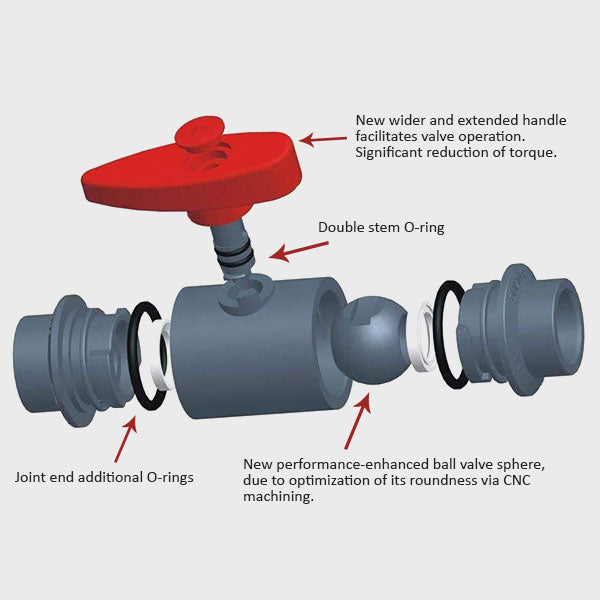 New wider and extended handle facilitates valve operation. Significant reduction of torque.

Double stem O-ring

Joint end additional O-rings

New performance-enhanced ball valve sphere, due to optimization of its roundness via CNC machining.