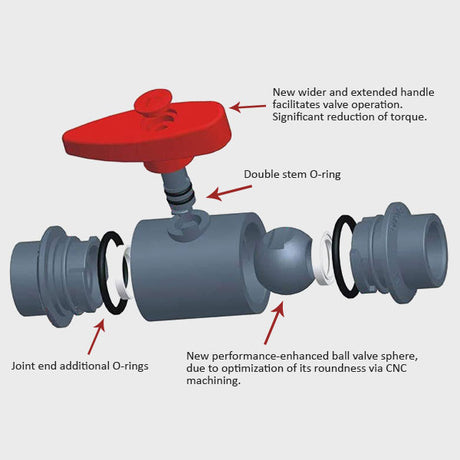 New wider and extended handle facilitates valve operation. Significant reduction of torque.

Double stem O-ring

Joint end additional O-rings

New performance-enhanced ball valve sphere, due to optimization of its roundness via CNC machining.