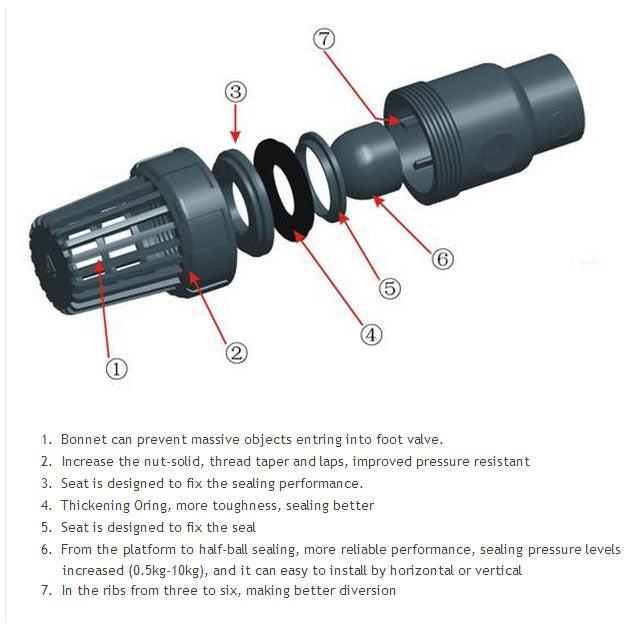 ⑦
③
⑥
⑤
④
②
①

1. Bonnet can prevent massive objects entring into foot valve.
2. Increase the nut-solid, thread taper and laps, improved pressure resistant
3. Seat is designed to fix the sealing performance.
4. Thickening Oring, more toughness, sealing better
5. Seat is designed to fix the seal
6. From the platform to half-ball sealing, more reliable performance, sealing pressure levels increased (0.5kg-10kg), and it can easy to install by horizontal or vertical
7. In the ribs from three to six, making better diversion