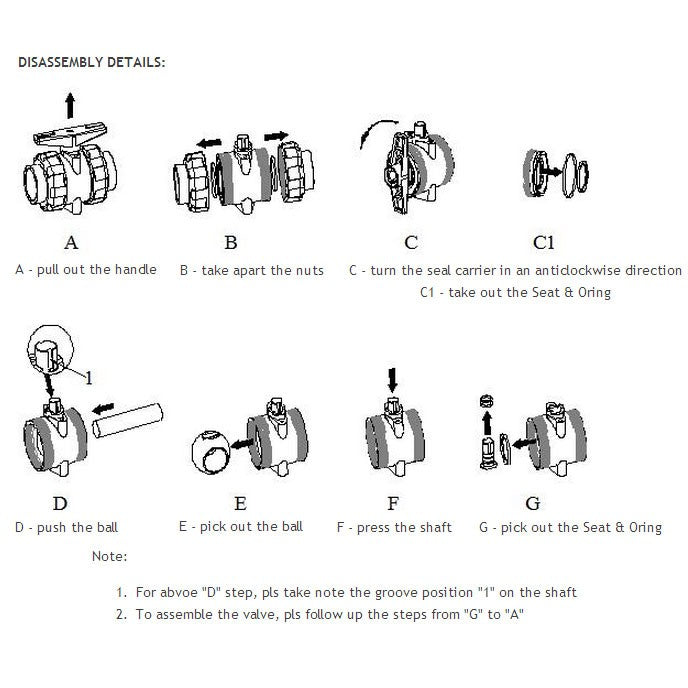 DISASSEMBLY DETAILS:

A

B

C

C1

A - pull out the handle

B - take apart the nuts

C - turn the seal carrier in an anticlockwise direction

C1 - take out the Seat & Oring

1

D

E

F

G

D - push the ball

E - pick out the ball

F - press the shaft

G - pick out the Seat & Oring

Note:

1. For abvoe "D" step, pls take note the groove position "1" on the shaft
2. To assemble the valve, pls follow up the steps from "G" to "A"