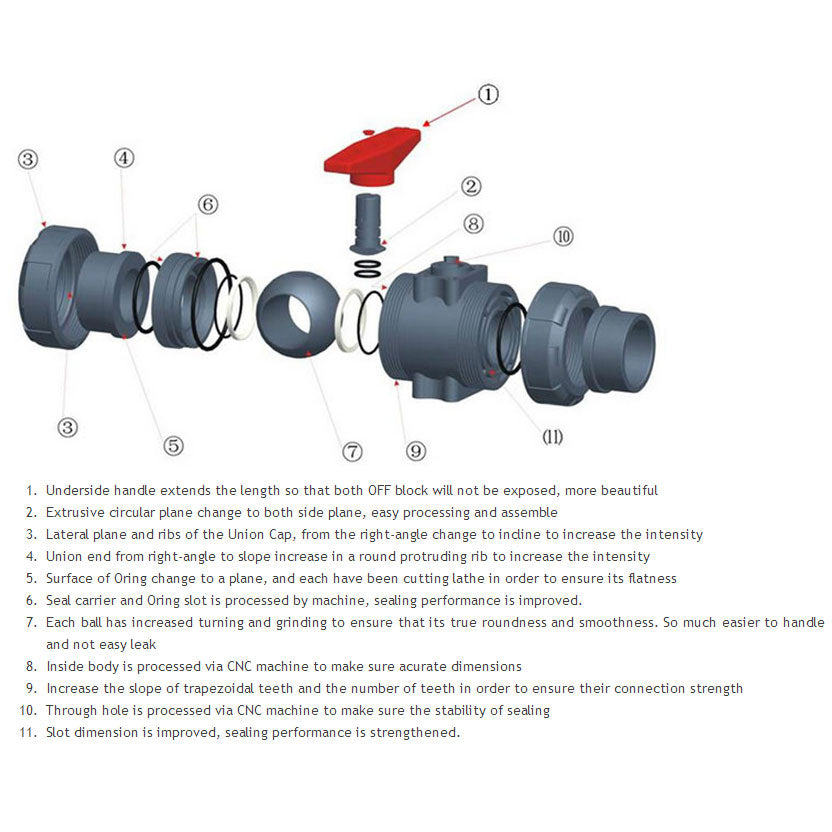 ①
③
④
⑥
②
⑧
⑩
③
⑤
⑦
⑨
(11)

1. Underside handle extends the length so that both OFF block will not be exposed, more beautiful
2. Extrusive circular plane change to both side plane, easy processing and assemble
3. Lateral plane and ribs of the Union Cap, from the right-angle change to incline to increase the intensity
4. Union end from right-angle to slope increase in a round protruding rib to increase the intensity
5. Surface of Oring change to a plane, and each have been cutting lathe in order to ensure its flatness
6. Seal carrier and Oring slot is processed by machine, sealing performance is improved.
7. Each ball has increased turning and grinding to ensure that its true roundness and smoothness. So much easier to handle and not easy leak
8. Inside body is processed via CNC machine to make sure acurate dimensions
9. Increase the slope of trapezoidal teeth and the number of teeth in order to ensure their connection strength
10. Through hole is processed via CNC machine to make sure the stability of sealing
11. Slot dimension is improved, sealing performance is strengthened.