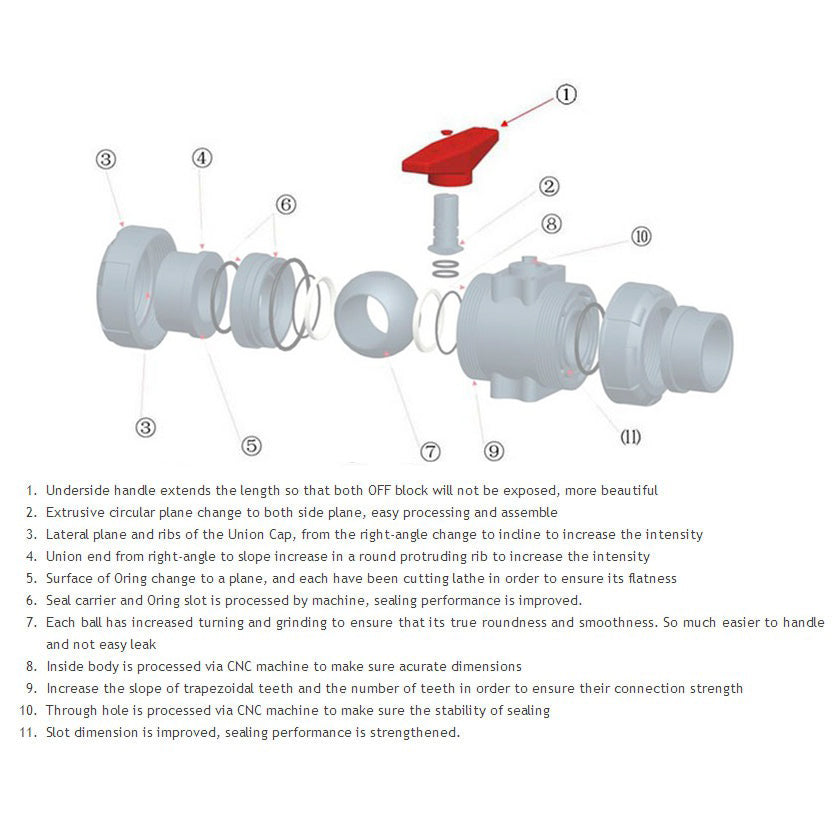 ①
③ ④
⑥ ②
⑧
⑩
③ ⑤ ⑦ ⑨ (11)

1. Underside handle extends the length so that both OFF block will not be exposed, more beautiful
2. Extrusive circular plane change to both side plane, easy processing and assemble
3. Lateral plane and ribs of the Union Cap, from the right-angle change to incline to increase the intensity
4. Union end from right-angle to slope increase in a round protruding rib to increase the intensity
5. Surface of Oring change to a plane, and each have been cutting lathe in order to ensure its flatness
6. Seal carrier and Oring slot is processed by machine, sealing performance is improved.
7. Each ball has increased turning and grinding to ensure that its true roundness and smoothness. So much easier to handle and not easy leak
8. Inside body is processed via CNC machine to make sure acurate dimensions
9. Increase the slope of trapezoidal teeth and the number of teeth in order to ensure their connection strength
10. Through hole is processed via CNC machine to make sure the stability of sealing
11. Slot dimension is improved, sealing performance is strengthened.