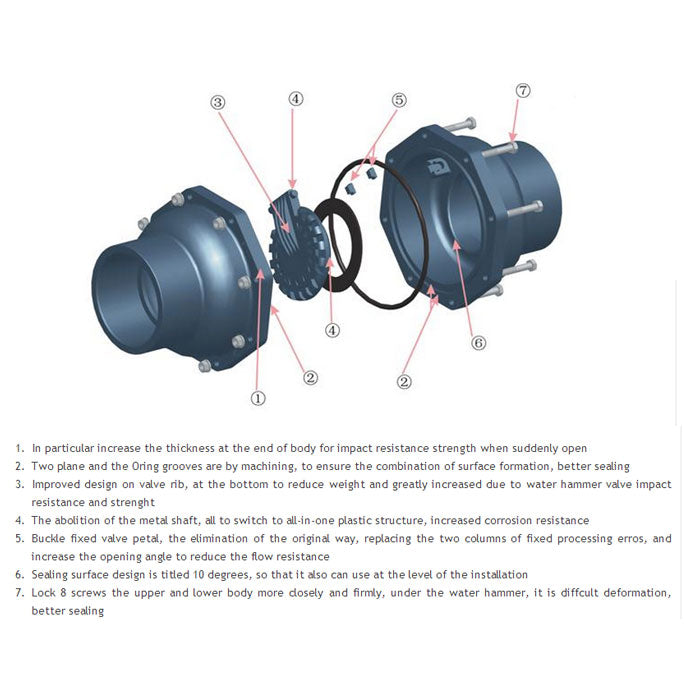 ③ ④ ⑤ ⑦

④ ⑥

② ②

①

1. In particular increase the thickness at the end of body for impact resistance strength when suddenly open
2. Two plane and the Oring grooves are by machining, to ensure the combination of surface formation, better sealing
3. Improved design on valve rib, at the bottom to reduce weight and greatly increased due to water hammer valve impact resistance and strenght
4. The abolition of the metal shaft, all to switch to all-in-one plastic structure, increased corrosion resistance
5. Buckle fixed valve petal, the elimination of the original way, replacing the two columns of fixed processing erros, and increase the opening angle to reduce the flow resistance
6. Sealing surface design is titled 10 degrees, so that it also can use at the level of the installation
7. Lock 8 screws the upper and lower body more closely and firmly, under the water hammer, it is diffcult deformation, better sealing